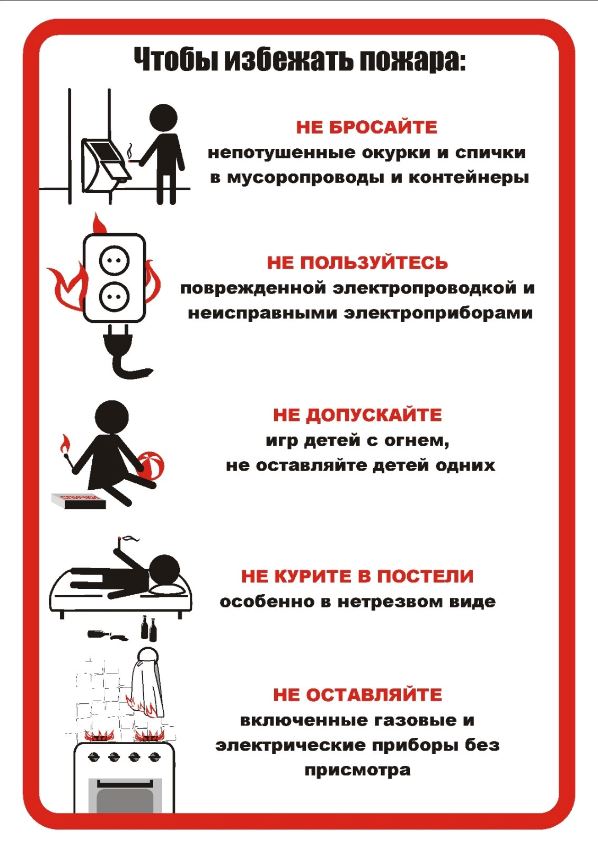 Чтобы избежать пожара:

НЕ БРОСАЙТЕ
непотушенные окурки и спички в мусоропроводы и контейнеры

НЕ ПОЛЬЗУЙТЕСЬ
поврежденной электропроводкой и неисправными электроприборами

НЕ ДОПУСКАЙТЕ
игр детей с огнем, не оставляйте детей одних

НЕ КУРИТЕ В ПОСТЕЛИ
особенно в нетрезвом виде

НЕ ОСТАВЛЯЙТЕ
включенные газовые и электрические приборы без присмотра