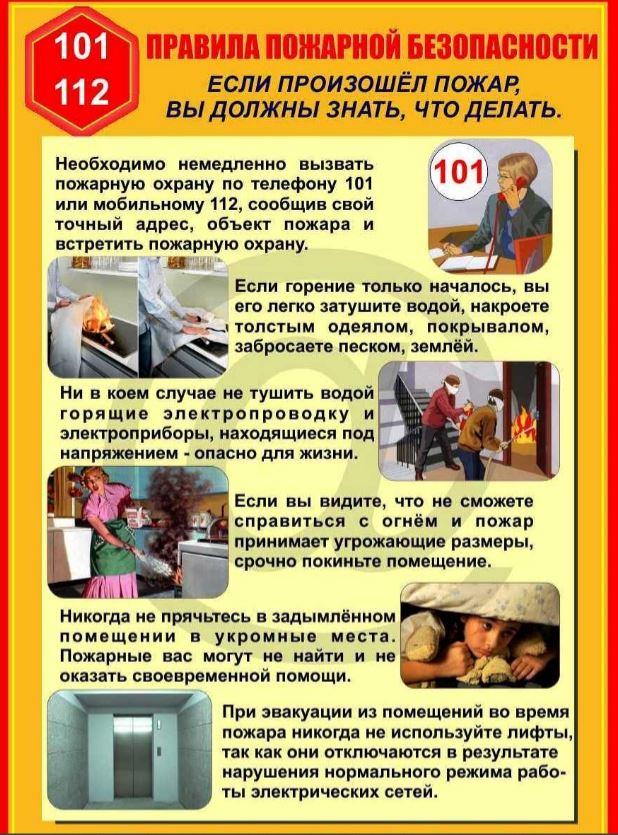 101
112

ПРАВИЛА ПОЖАРНОЙ БЕЗОПАСНОСТИ

ЕСЛИ ПРОИЗОШЁЛ ПОЖАР, ВЫ ДОЛЖНЫ ЗНАТЬ, ЧТО ДЕЛАТЬ.

Необходимо немедленно вызвать пожарную охрану по телефону 101 или мобильному 112, сообщив свой точный адрес, объект пожара и встретить пожарную охрану.

101

Если горение только началось, вы его легко затушите водой, накроете толстым одеялом, покрывалом, забросаете песком, землёй.

Ни в коем случае не тушить водой горящие электропроводку и электроприборы, находящиеся под напряжением - опасно для жизни.

Если вы видите, что не сможете справиться с огнём и пожар принимает угрожающие размеры, срочно покиньте помещение.

Никогда не прячьтесь в задымлённом помещении в укромные места. Пожарные вас могут не найти и не оказать своевременной помощи.

При эвакуации из помещений во время пожара никогда не используйте лифты, так как они отключаются в результате нарушения нормального режима работы электрических сетей.