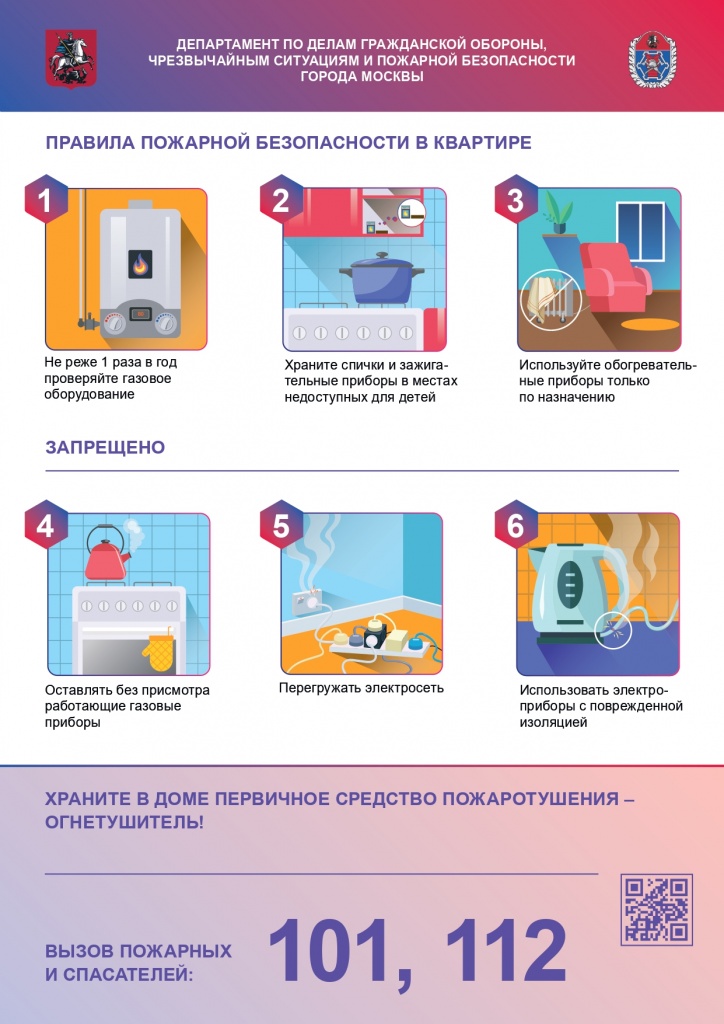 ДЕПАРТАМЕНТ ПО ДЕЛАМ ГРАЖДАНСКОЙ ОБОРОНЫ, ЧРЕЗВЫЧАЙНЫМ СИТУАЦИЯМ И ПОЖАРНОЙ БЕЗОПАСНОСТИ ГОРОДА МОСКВЫ

ПРАВИЛА ПОЖАРНОЙ БЕЗОПАСНОСТИ В КВАРТИРЕ

1
Не реже 1 раза в год проверяйте газовое оборудование

2
Храните спички и зажигательные приборы в местах недоступных для детей

3
Используйте обогревательные приборы только по назначению

ЗАПРЕЩЕНО

4
Оставлять без присмотра работающие газовые приборы

5
Перегружать электросеть

6
Использовать электроприборы с поврежденной изоляцией

ХРАНИТЕ В ДОМЕ ПЕРВИЧНОЕ СРЕДСТВО ПОЖАРОТУШЕНИЯ – ОГНЕТУШИТЕЛЬ!

ВЫЗОВ ПОЖАРНЫХ И СПАСАТЕЛЕЙ: 101, 112